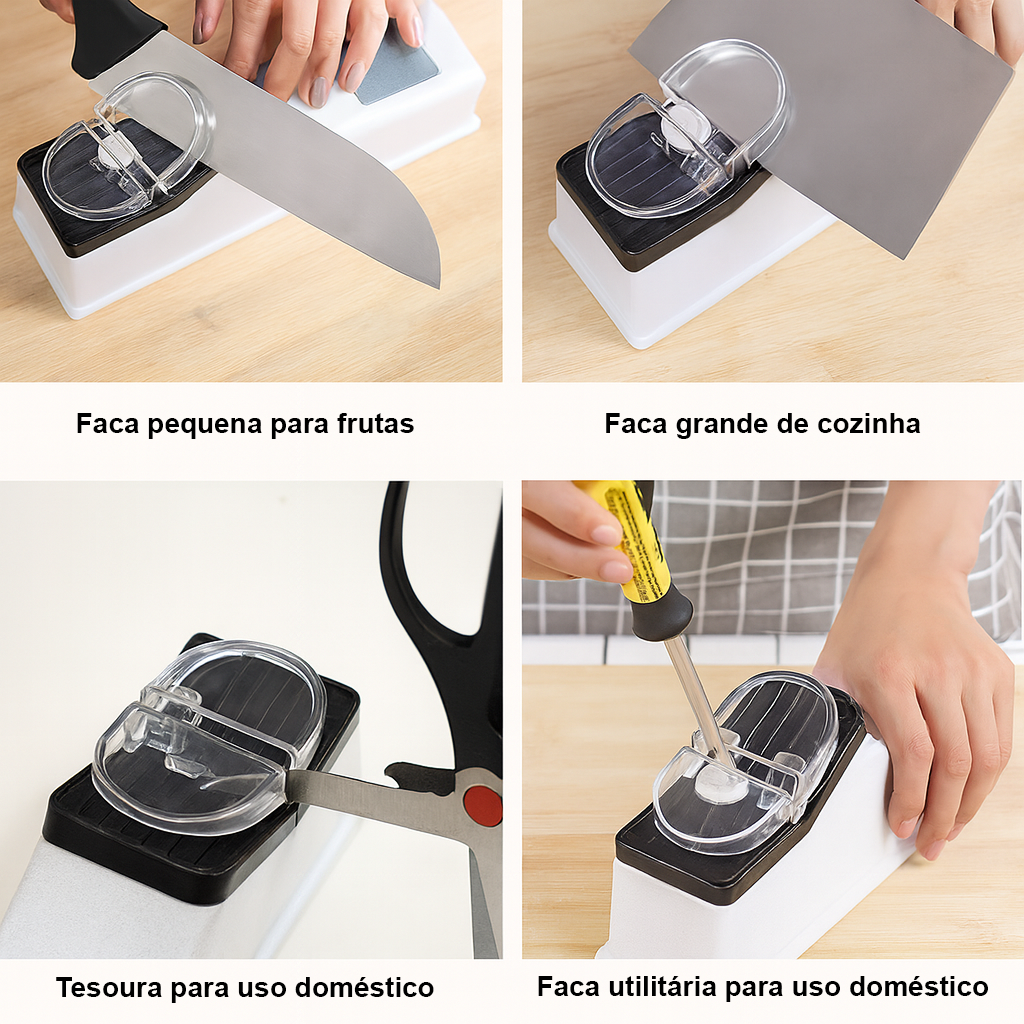 Faca pequena para frutas

Faca grande de cozinha

Tesoura para uso doméstico

Faca utilitária para uso doméstico