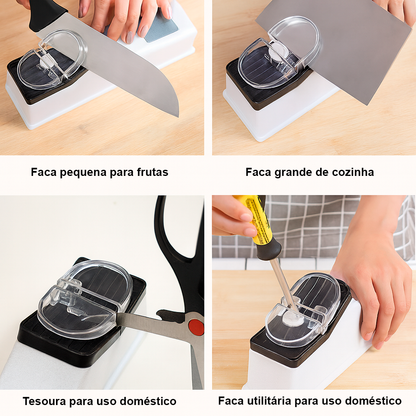 Faca pequena para frutas

Faca grande de cozinha

Tesoura para uso doméstico

Faca utilitária para uso doméstico